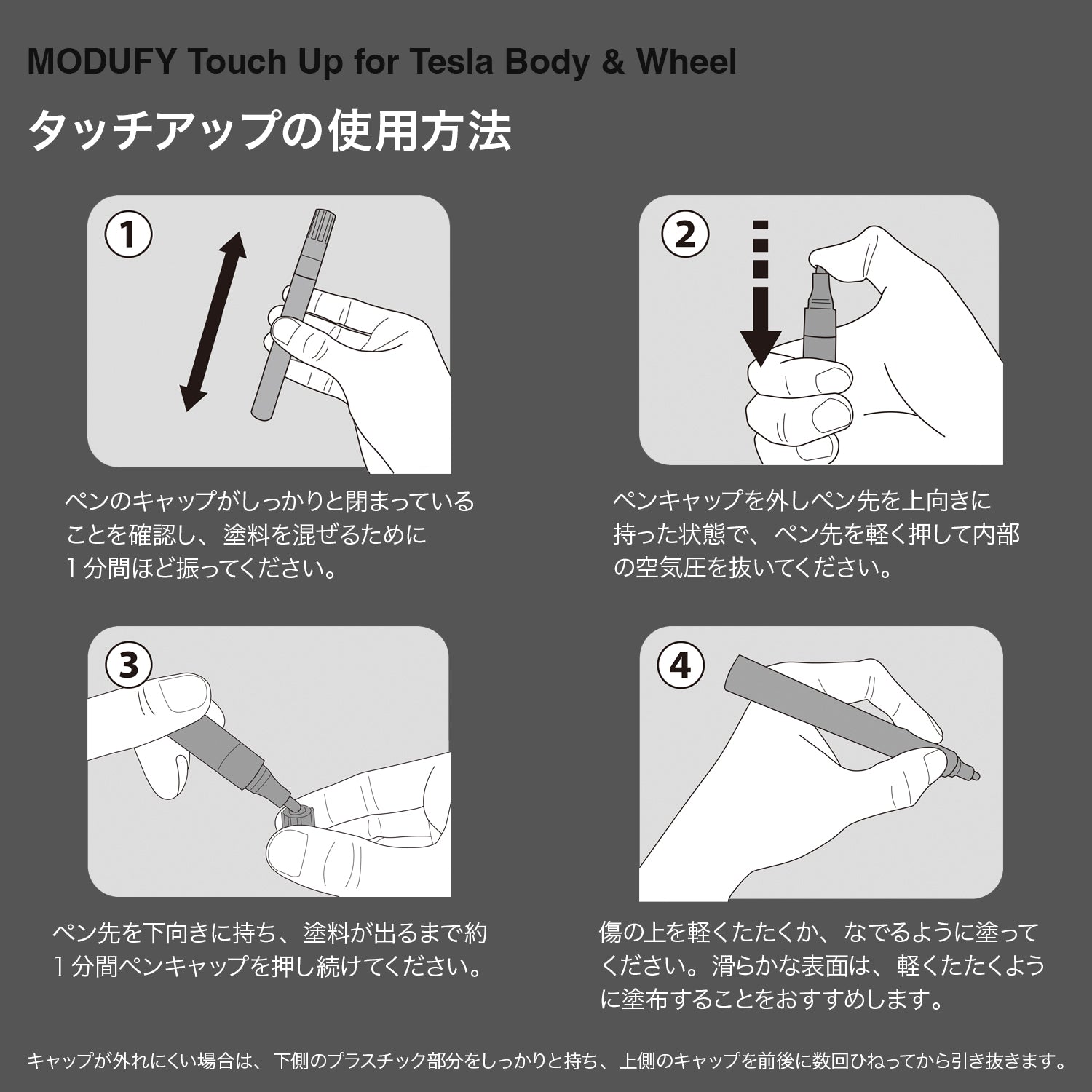 MODUFY Touch Up for Tesla Body & Wheel

タッチアップの使用方法

1

ペンのキャップがしっかりと閉まっていることを確認し、塗料を混ぜるために１分間ほど振ってください。

2

ペンキャップを外しペン先を上向きに持った状態で、ペン先を軽く押して内部の空気圧を抜いてください。

3

ペン先を下向きに持ち、塗料が出るまで約１分間ペンキャップを押し続けてください。

4

傷の上を軽くたたくか、なでるように塗ってください。滑らかな表面は、軽くたたくように塗布することをおすすめします。

キャップが外れにくい場合は、下側のプラスチック部分をしっかりと持ち、上側のキャップを前後に数回ひねってから引き抜きます。