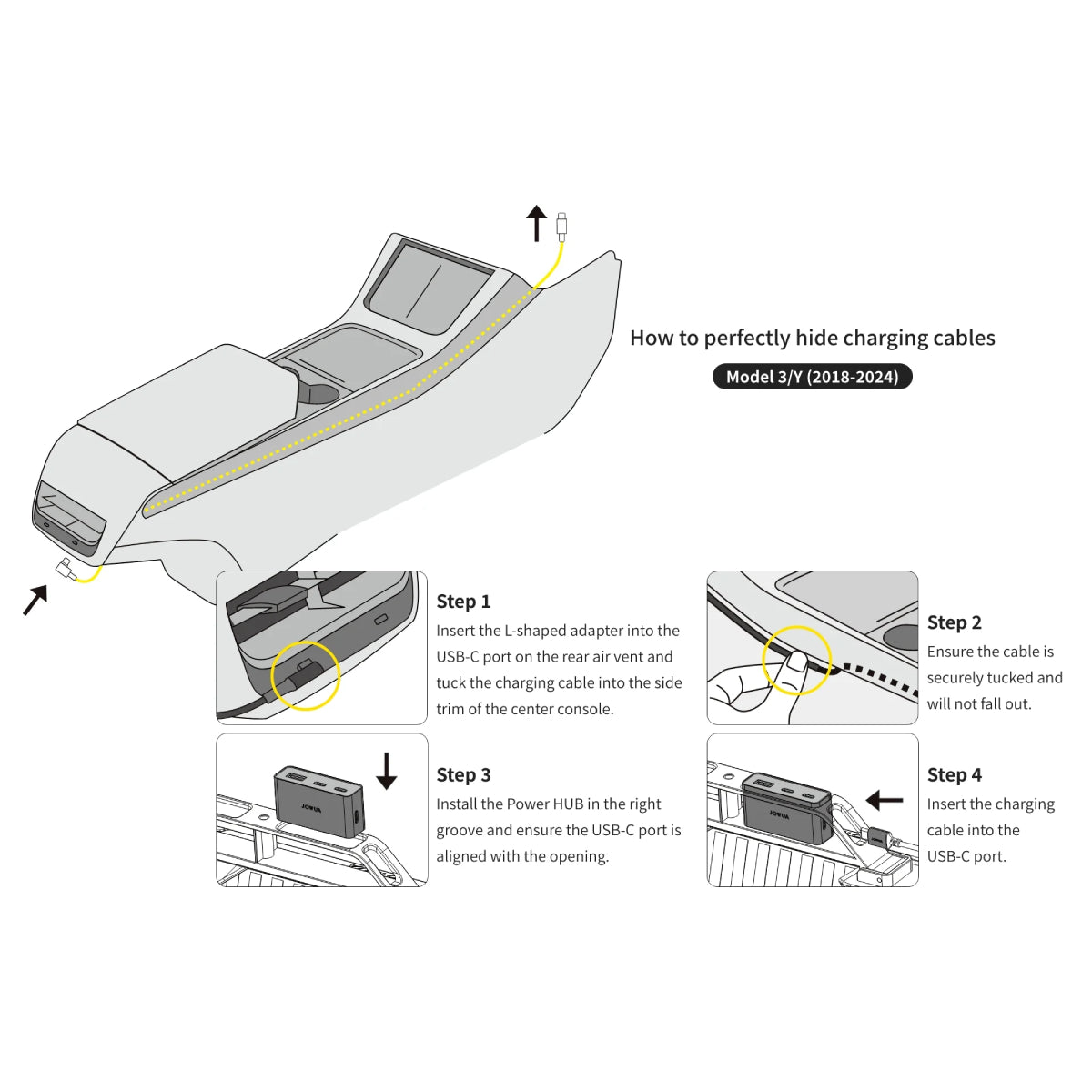 How to perfectly hide charging cables

Model 3/Y (2018-2024)

Step 1
Insert the L-shaped adapter into the USB-C port on the rear air vent and tuck the charging cable into the side trim of the center console.

Step 2
Ensure the cable is securely tucked and will not fall out.

JOWUA

Step 3
Install the Power HUB in the right groove and ensure the USB-C port is aligned with the opening.

JOWUA

Step 4
Insert the charging cable into the USB-C port.